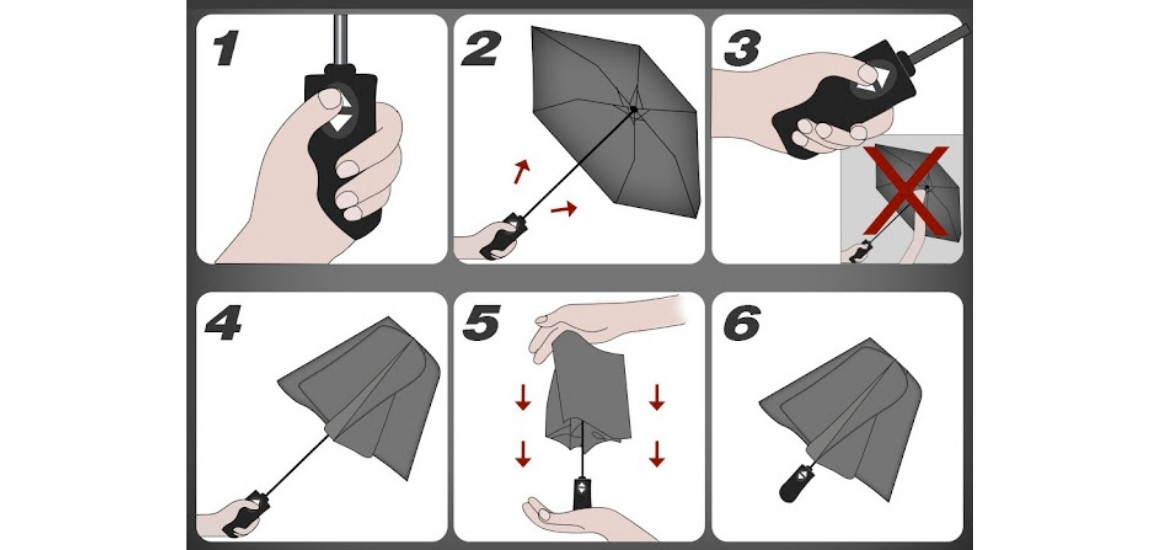 1

2

3

4

5

6